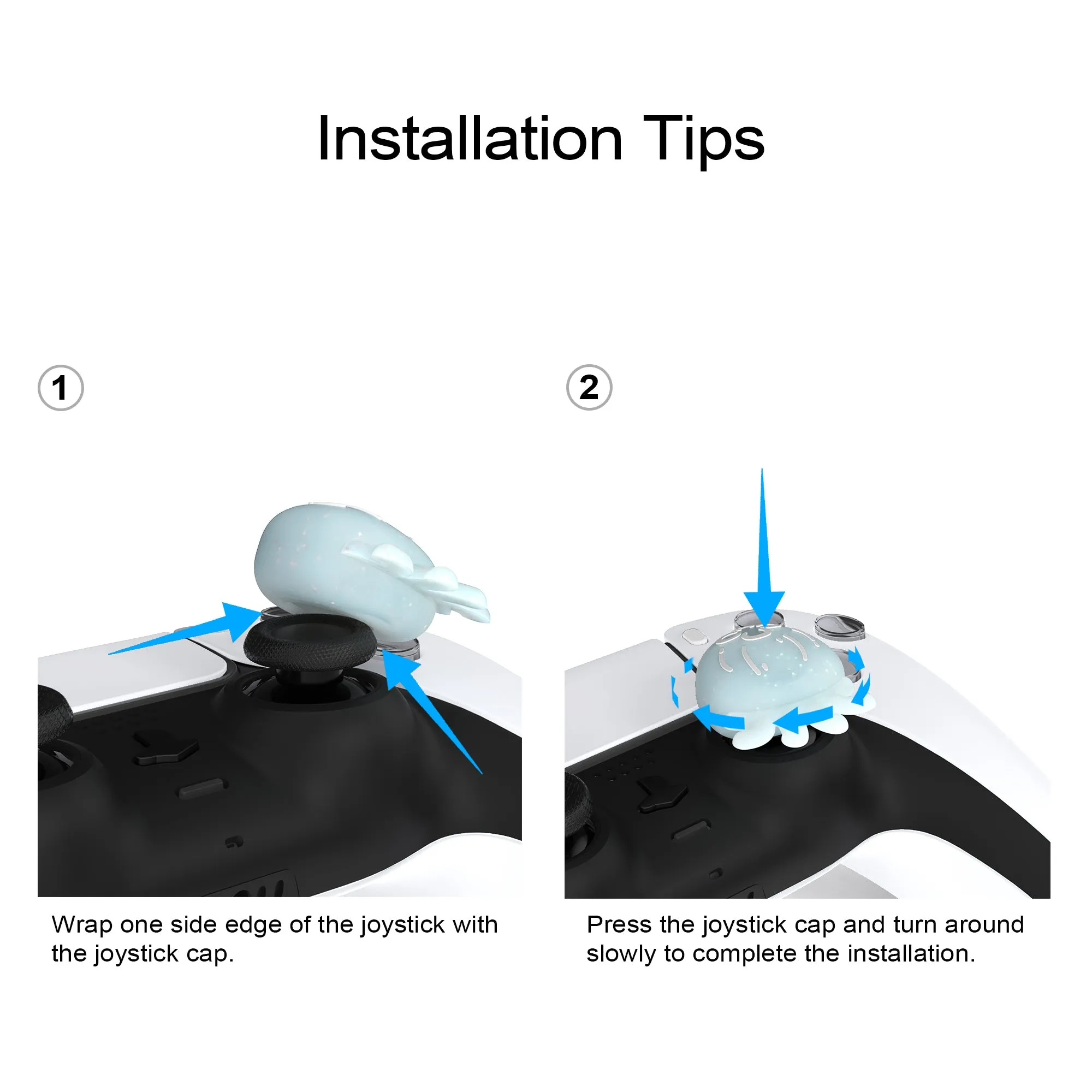 Installation Tips

1

Wrap one side edge of the joystick with the joystick cap.

2

Press the joystick cap and turn around slowly to complete the installation.