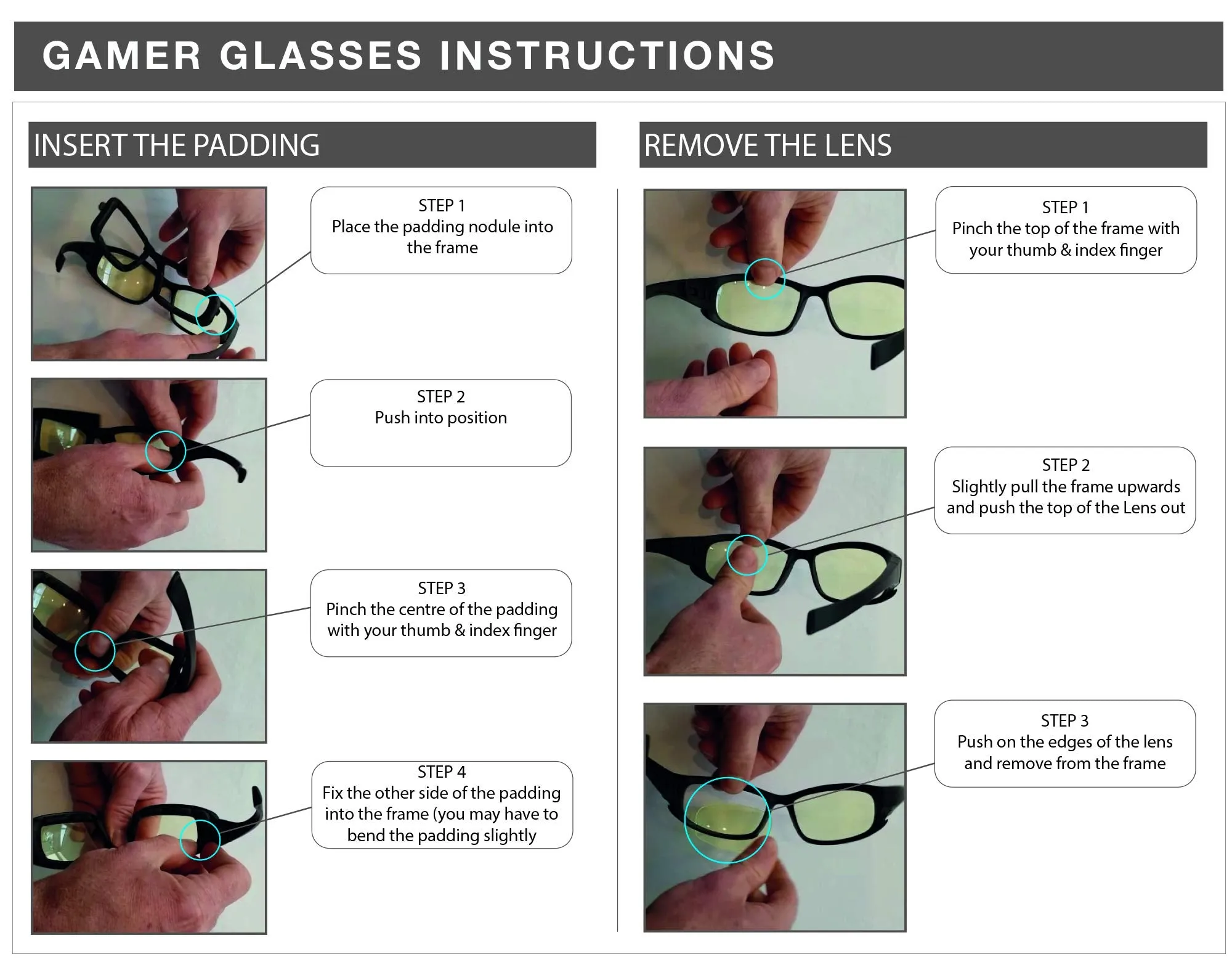 GAMER GLASSES INSTRUCTIONS

INSERT THE PADDING

STEP 1
Place the padding nodule into the frame

STEP 2
Push into position

STEP 3
Pinch the centre of the padding with your thumb & index finger

STEP 4
Fix the other side of the padding into the frame (you may have to bend the padding slightly

REMOVE THE LENS

STEP 1
Pinch the top of the frame with your thumb & index finger

STEP 2
Slightly pull the frame upwards and push the top of the Lens out

STEP 3
Push on the edges of the lens and remove from the frame