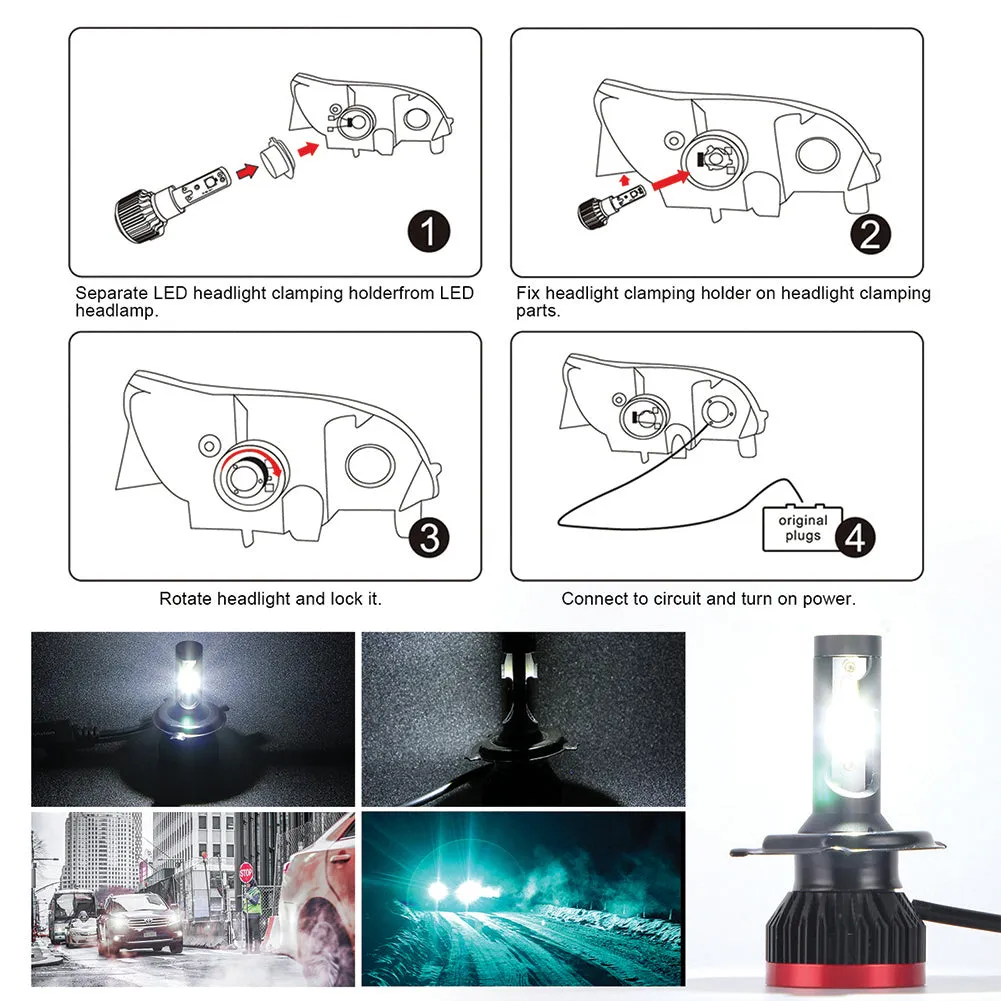 1

Separate LED headlight clamping holderfrom LED headlamp.

2

Fix headlight clamping holder on headlight clamping parts.

3

Rotate headlight and lock it.

original plugs

4

Connect to circuit and turn on power.

STOP